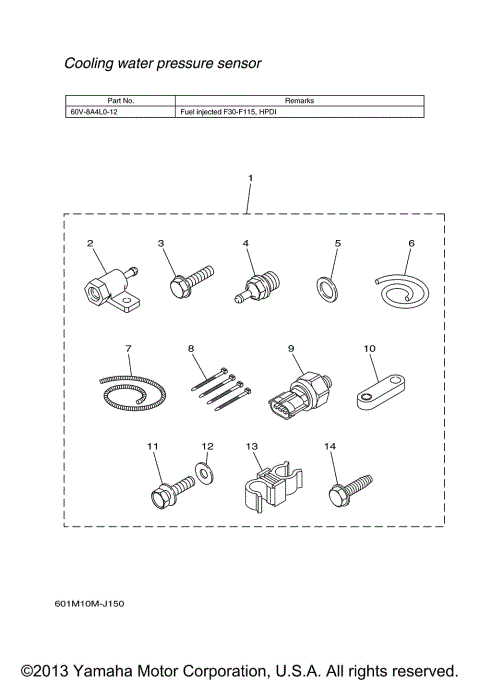 Cooling water pressure sensor

| Part No. | Remarks |
|---|---|
| 60V-8A4L0-12 | Fuel injected F30-F115, HPDI |

1

2 3 4 5 6

7 8 9 10

11 12 13 14

601M10M-J150

©2013 Yamaha Motor Corporation, U.S.A. All rights reserved.