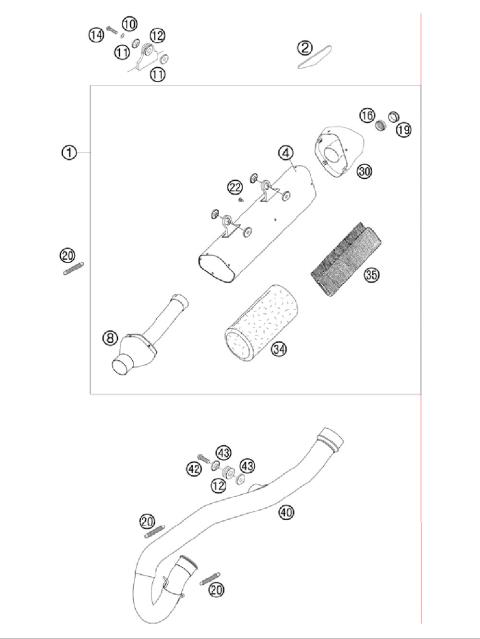 14
10
12
11
11
2
1
16
19
4
30
22
20
35
8
34
43
42
43
12
40
20
20