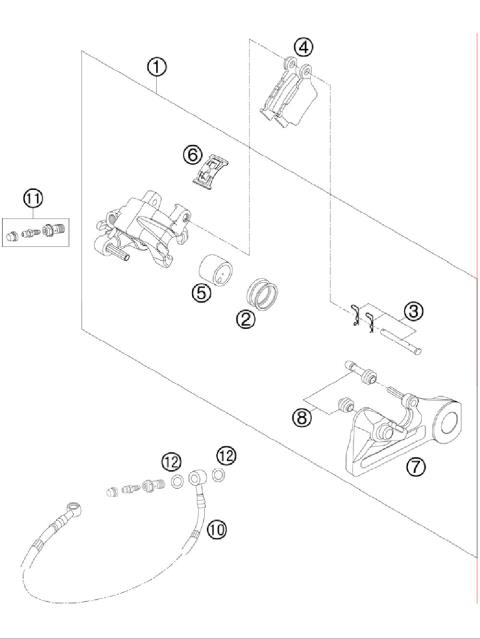 1
4
6
11
5
2
3
8
7
12
12
10