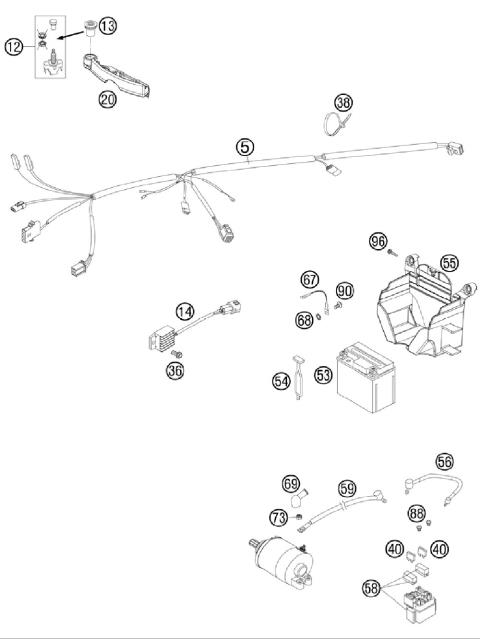 12
13
20
38
5
96
55
67
90
68
14
36
54
53
56
69
59
73
88
40
40
58