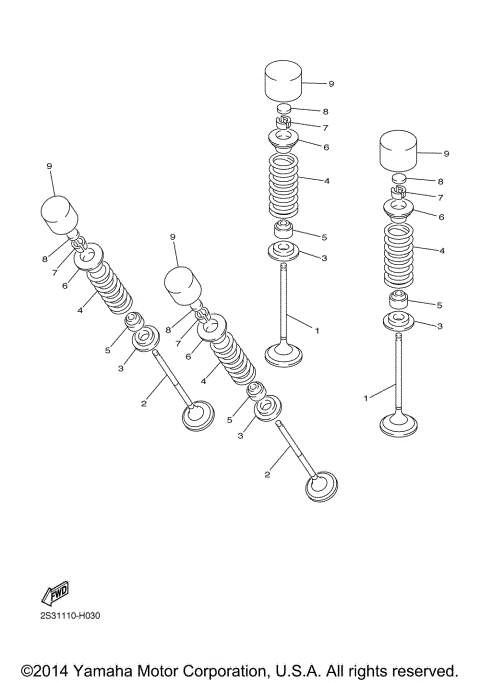 9
8
7
6
4
5
3
1

9
8
7
6
4
5
3
1

9
8
7
6
4
5
3
2

9
8
7
6
4
5
3
2

FWD

2S31110-H030

©2014 Yamaha Motor Corporation, U.S.A. All rights reserved.