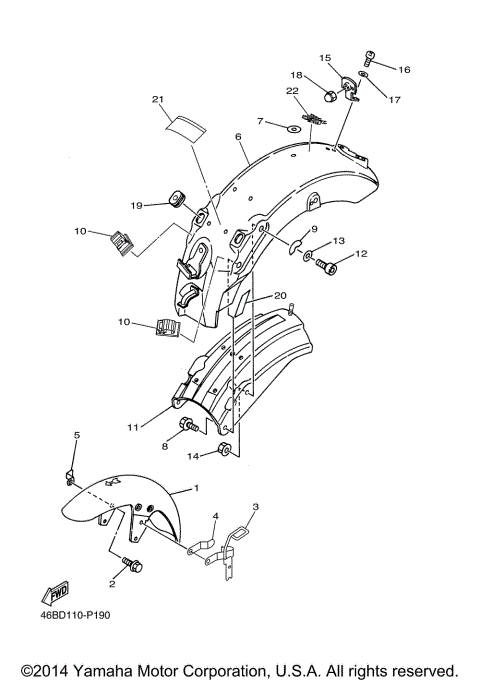 15
16
18
17
22
21
7
6
19
10
9
13
12
20
10
11
8
14
5
1
4
3
2
FWD
46BD110-P190

©2014 Yamaha Motor Corporation, U.S.A. All rights reserved.