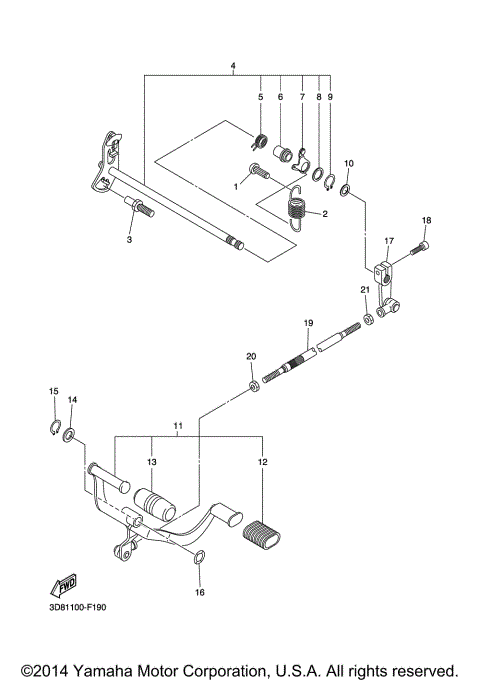 4
5 6 7 8 9
10
1
2
3
18
17
21
19
20
15
14
11
13
12
16
FWD
3D81100-F190

©2014 Yamaha Motor Corporation, U.S.A. All rights reserved.