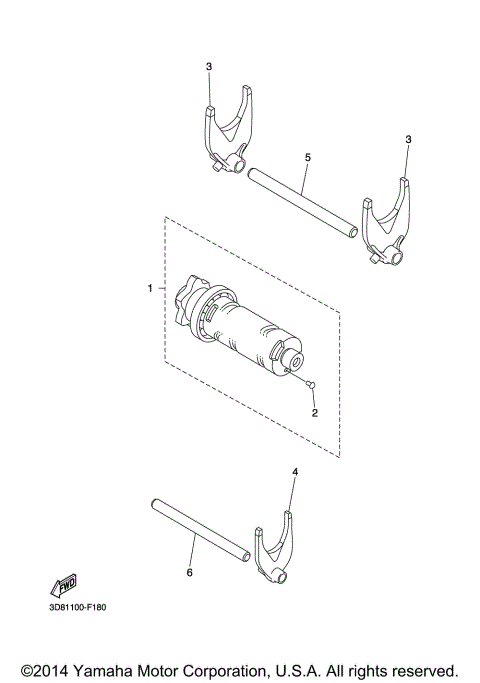 3
3
5
1
2
4
6
FWD
3D81100-F180
©2014 Yamaha Motor Corporation, U.S.A. All rights reserved.