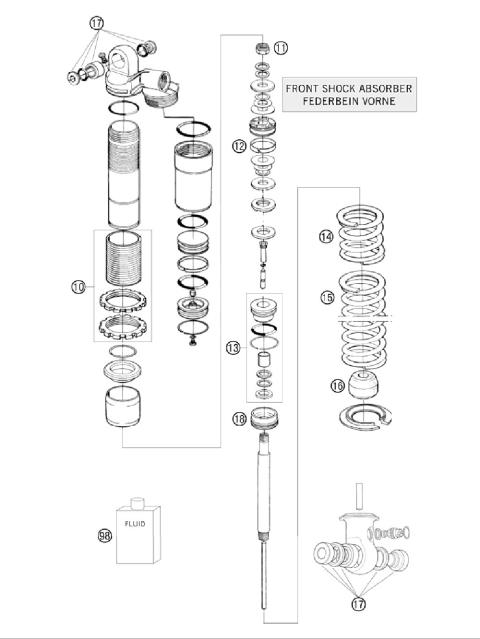 17
11
FRONT SHOCK ABSORBER
FEDERBEIN VORNE
12
14
10
15
13
16
18
FLUID
98
17