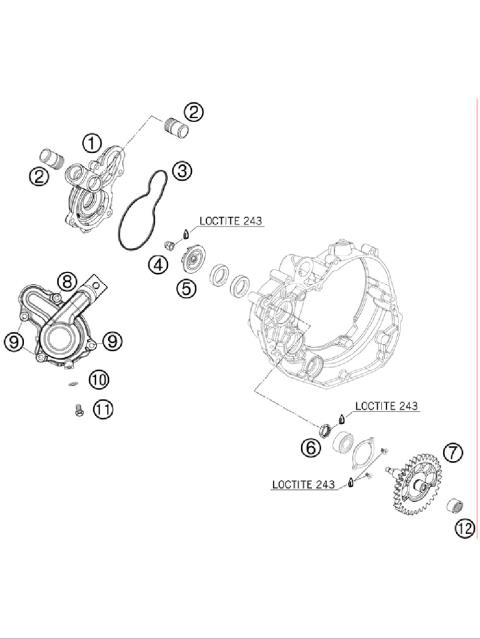 2
1
2
3
LOCTITE 243
4
5
8
9
9
10
11
LOCTITE 243
6
7
LOCTITE 243
12