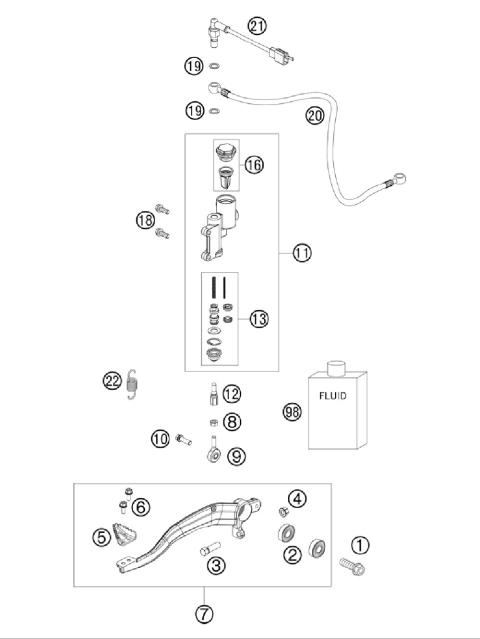 21

19

19

20

16

18

11

13

22

12

FLUID

98

8

10

9

6

4

5

2

1

3

7