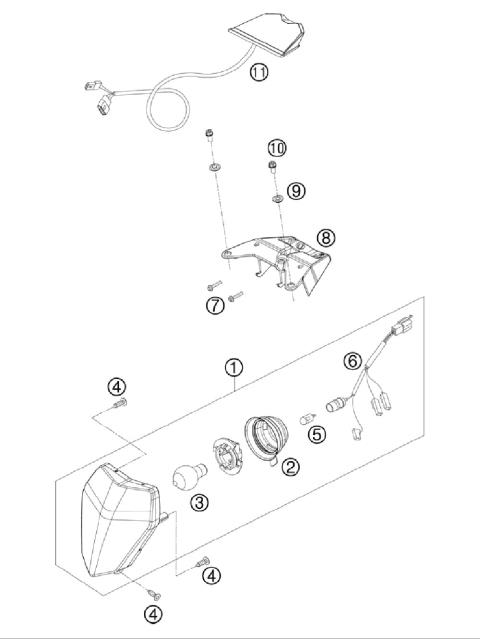 11
10
9
8
7
1
6
4
5
2
3
4
4