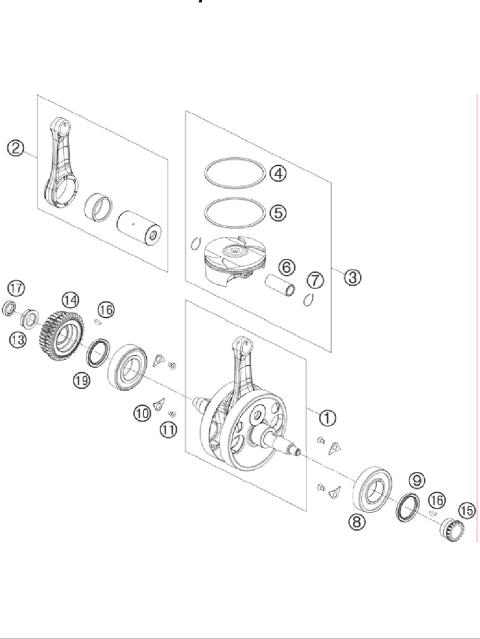 2
4
5
6
7
3
17
14
16
13
19
10
11
1
9
16
15
8