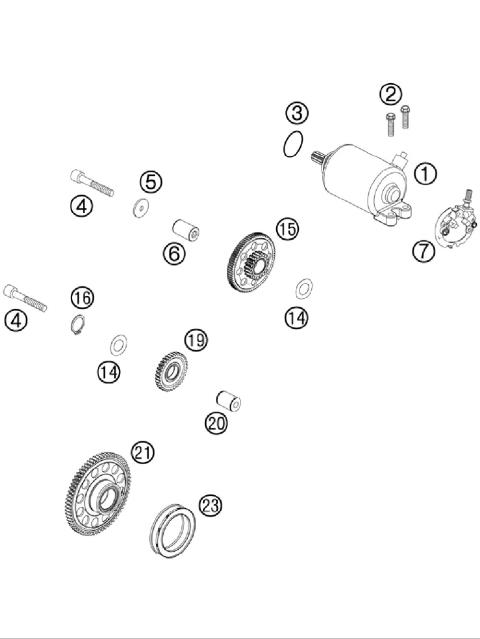 2
3
1
4
5
6
15
7
4
16
14
14
19
20
21
23