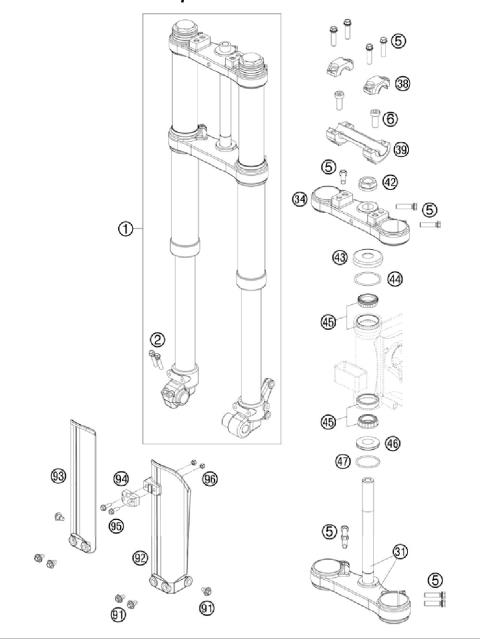 5
38
6
39
5
42
34
5
1
43
44
45
2
45
46
47
93
94
96
95
5
31
92
5
91
91