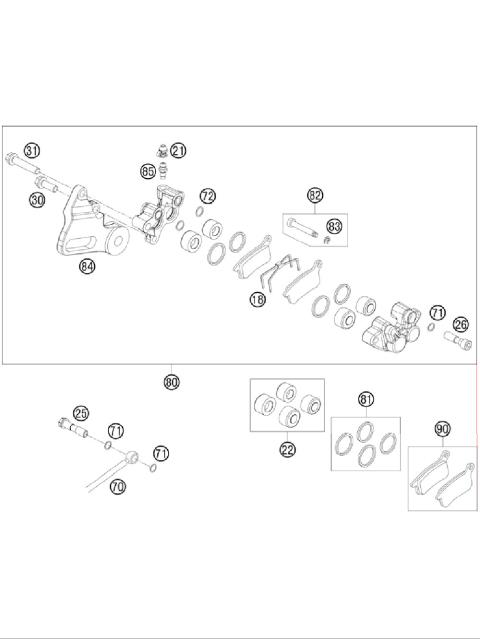 31
21
85
30
72
82
83
84
18
71
26
80
25
71
71
70
22
81
90