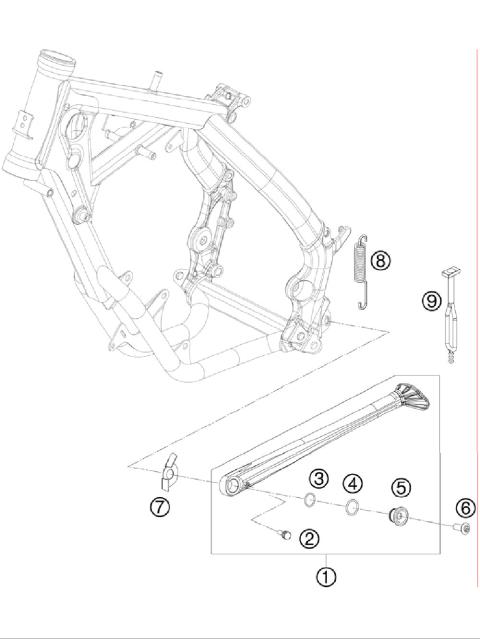 8
9
3
4
5
6
7
2
1