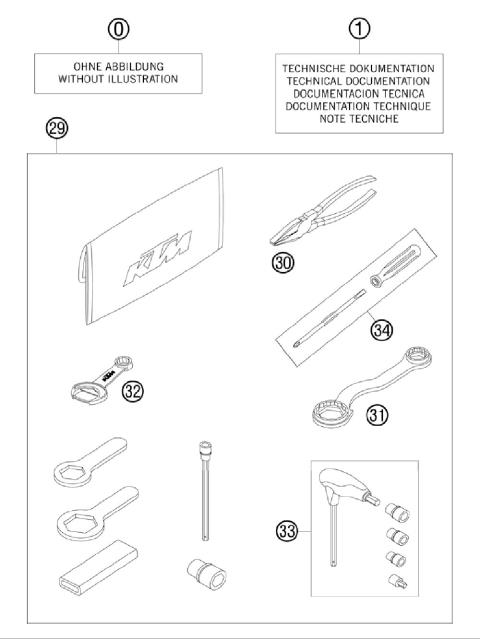 0

OHNE ABBILDUNG
WITHOUT ILLUSTRATION

1

TECHNISCHE DOKUMENTATION
TECHNICAL DOCUMENTATION
DOCUMENTACION TECNICA
DOCUMENTATION TECHNIQUE
NOTE TECNICHE

29

KTM

30

34

KTM

32

31

33