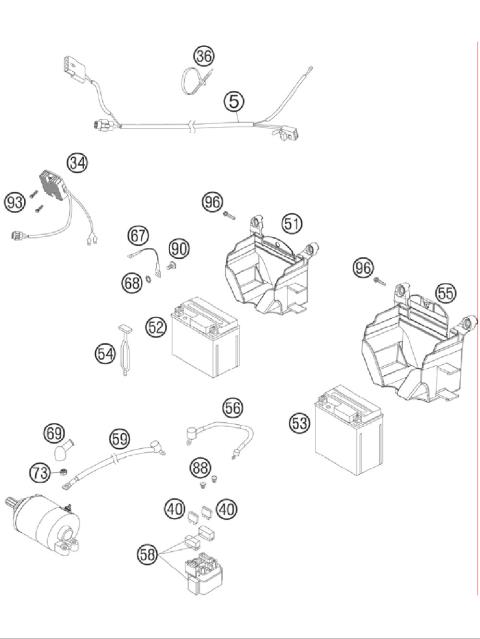 36
5
34
93
96
51
67
90
68
96
55
52
54
56
53
69
59
73
88
40
40
58