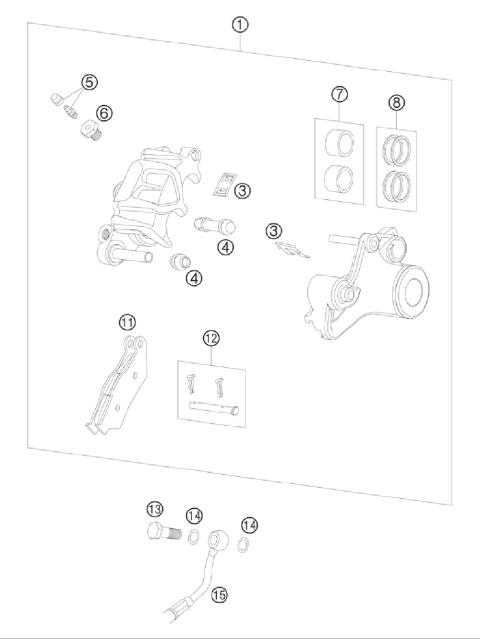 1
5
6
7
8
3
4
3
4
11
12
13
14
14
15