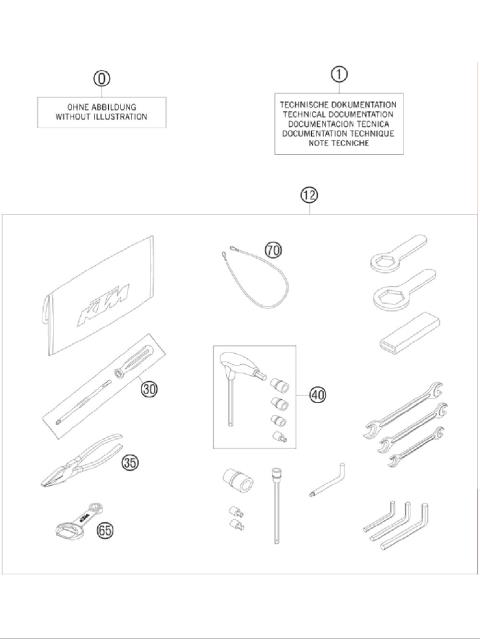 0

OHNE ABBILDUNG
WITHOUT ILLUSTRATION

1

TECHNISCHE DOKUMENTATION
TECHNICAL DOCUMENTATION
DOCUMENTACION TECNICA
DOCUMENTATION TECHNIQUE
NOTE TECNICHE

12

KTM

70

30

40

35

65