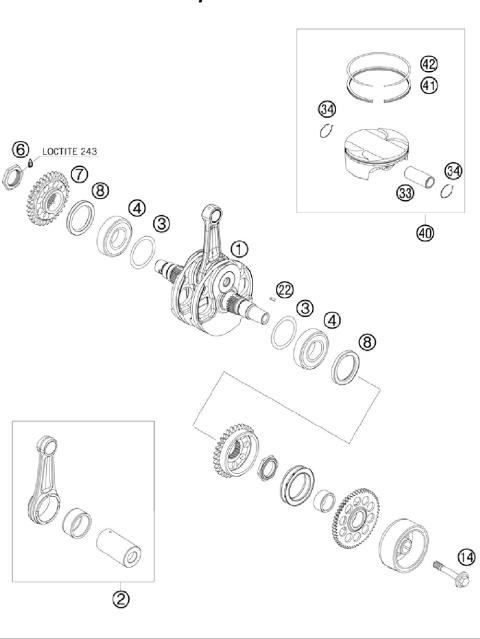 42
41
34
34
33
40
6
LOCTITE 243
7
8
4
3
1
22
3
4
8
14
2