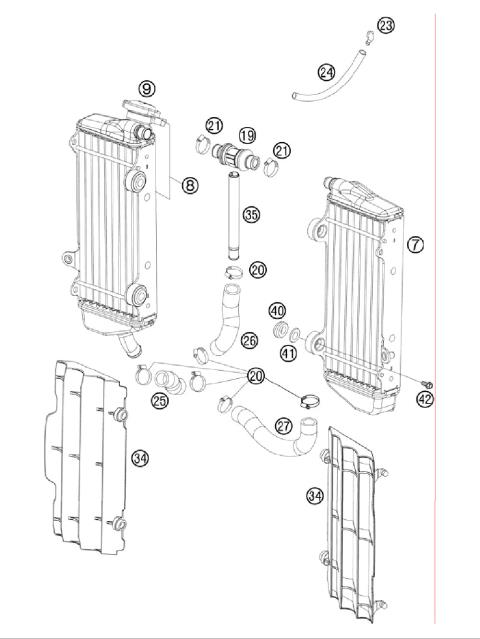 23
24
9
21
19
21
8
35
7
20
40
26
41
20
25
42
27
34
34