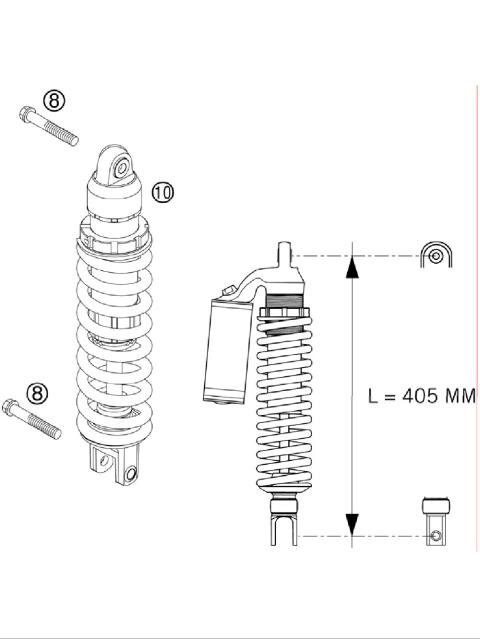 8

10

8

L = 405 MM