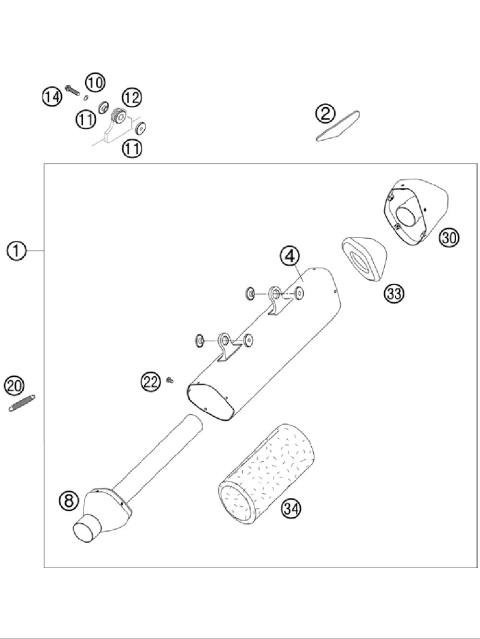 14
10
12
11
11
2
1
30
4
33
22
20
8
34