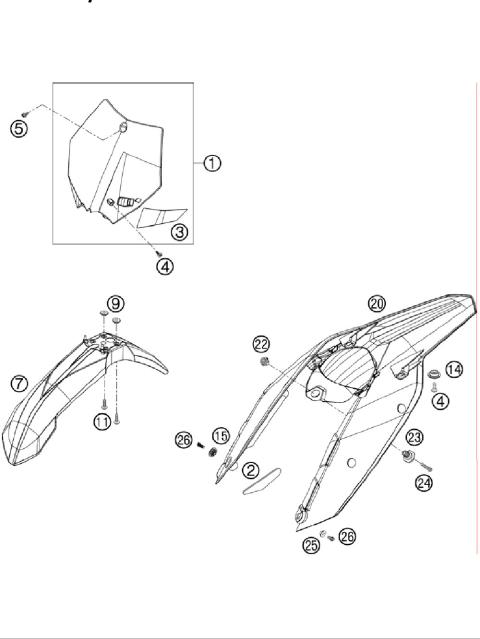 5
1
3
4
9
7
11
20
22
14
4
26
15
2
23
24
25
26