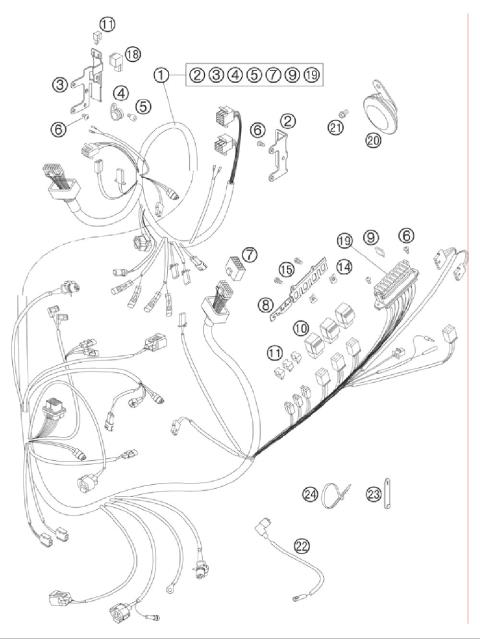 11
18
3
1
2 3 4 5 7 9 19
4
5
6
6
2
21
20
7
19
9
6
15
14
8
10
11
24
23
22