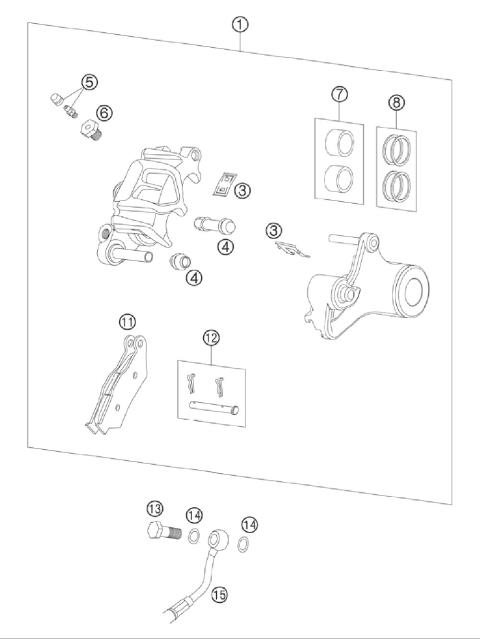 1
5
6
7
8
3
4
3
4
11
12
13
14
14
15