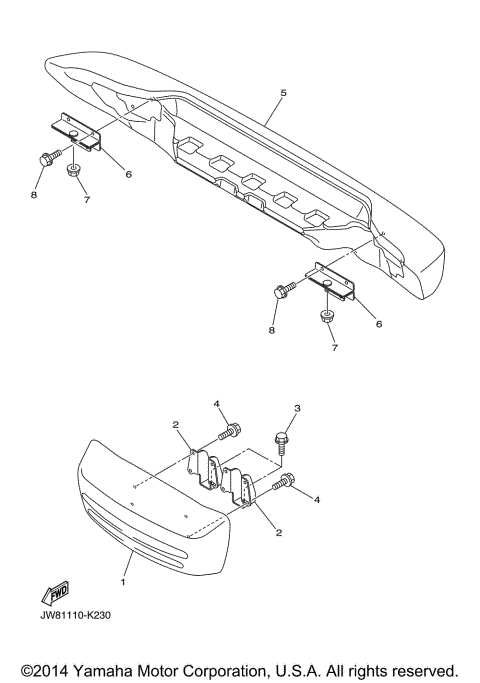 5

6

8

7

8

6

7

4

3

2

4

2

1

FWD

JW81110-K230

©2014 Yamaha Motor Corporation, U.S.A. All rights reserved.