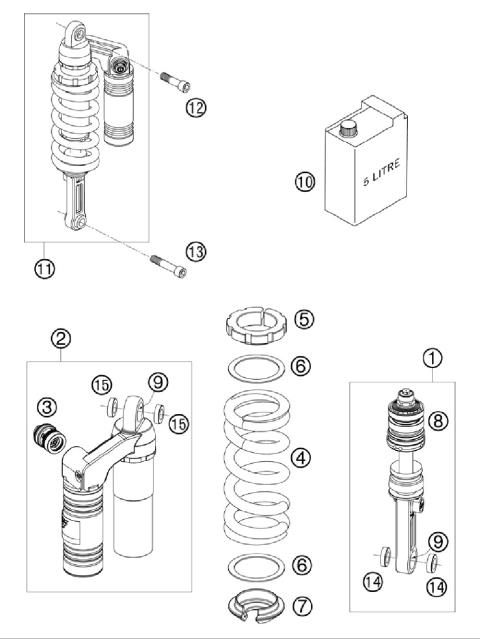 12

5 LITRE

10

13

11

2

5

6

1

15

9

3

15

8

4

9

6

14

14

7