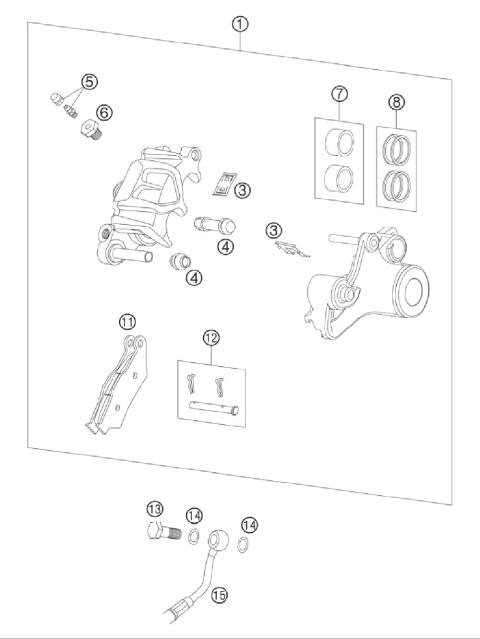 1
5
6
7
8
3
4
3
4
11
12
13
14
14
15