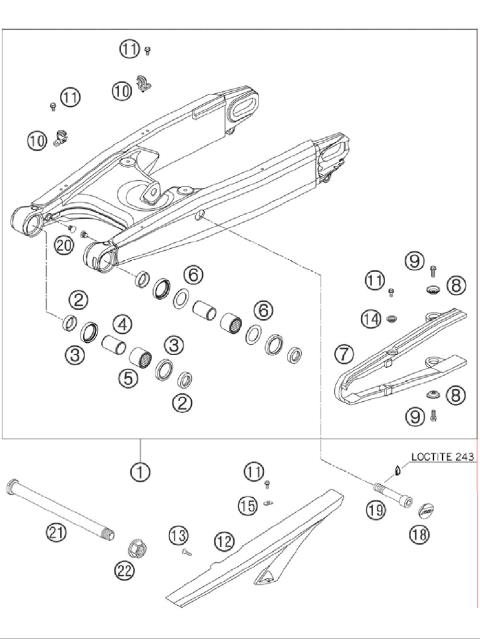 11
10
11
10
20
6
2
4
6
3
3
5
2
9
11
8
14
7
8
9
1
LOCTITE 243
11
15
19
18
21
13
12
22