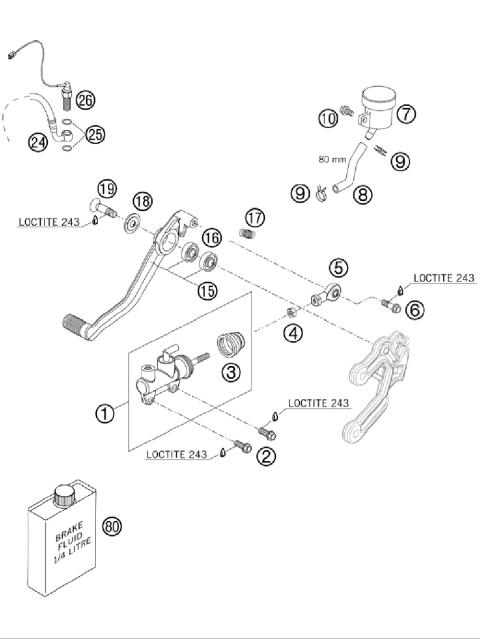 26
24
25
10
7
80 mm
9
9
8
19
18
LOCTITE 243
17
16
15
5
LOCTITE 243
6
4
3
1
LOCTITE 243
LOCTITE 243
2
BRAKE FLUID 1/4 LITRE
80