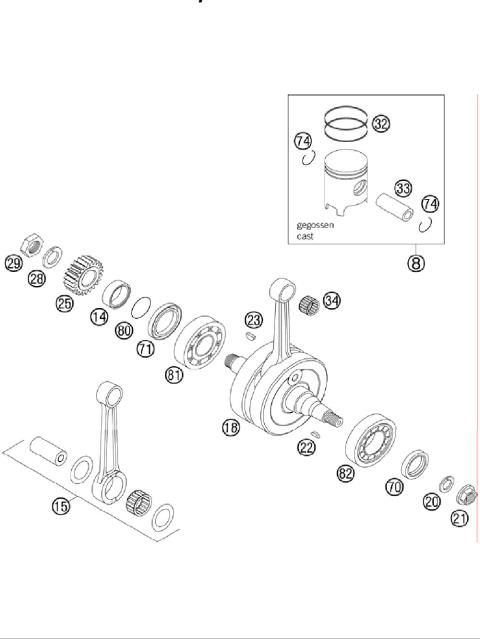 32
74
33
74
gegossen
cast
8
29
28
25
14
80
71
81
23
34
18
22
82
70
20
21
15