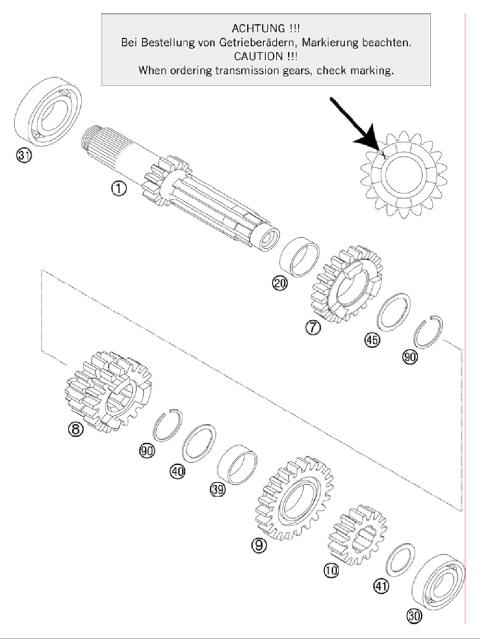 ACHTUNG !!!
Bei Bestellung von Getrieberädern, Markierung beachten.
CAUTION !!!
When ordering transmission gears, check marking.

31

1

20

7

45

90

8

90

40

39

9

10

41

30