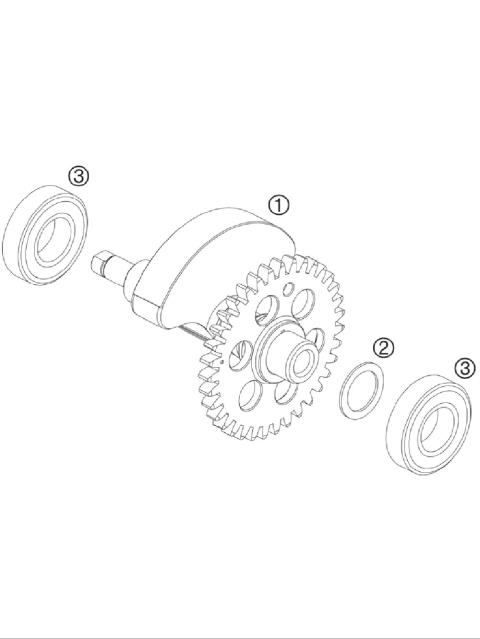 ③
①
②
③