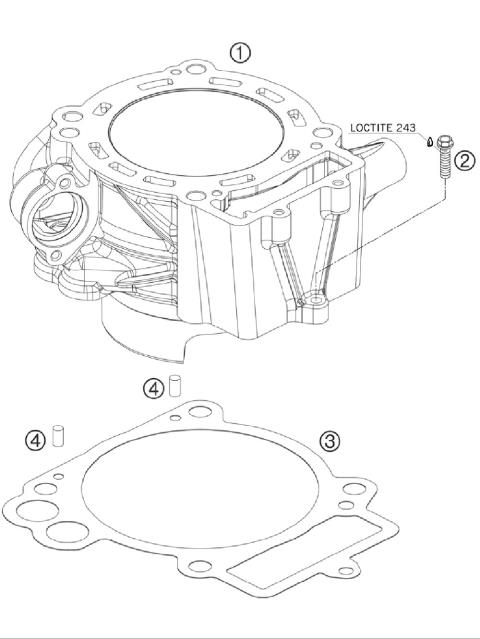 1
LOCTITE 243
2
4
4
3