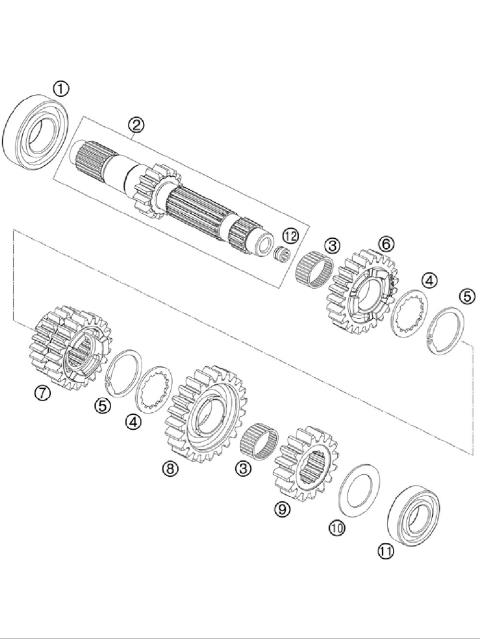 1
2
12
3
6
4
5
7
5
4
8
3
9
10
11