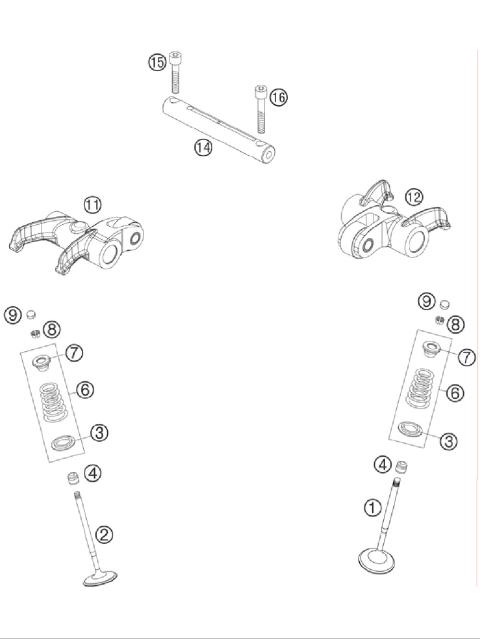 15
16
14
11
12
9
8
7
6
3
4
2
9
8
7
6
3
4
1