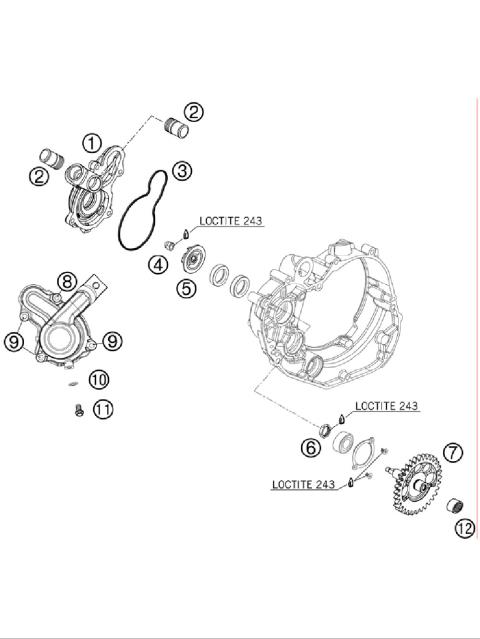 2
1
2
3
LOCTITE 243
4
5
8
9
9
10
11
LOCTITE 243
6
7
LOCTITE 243
12