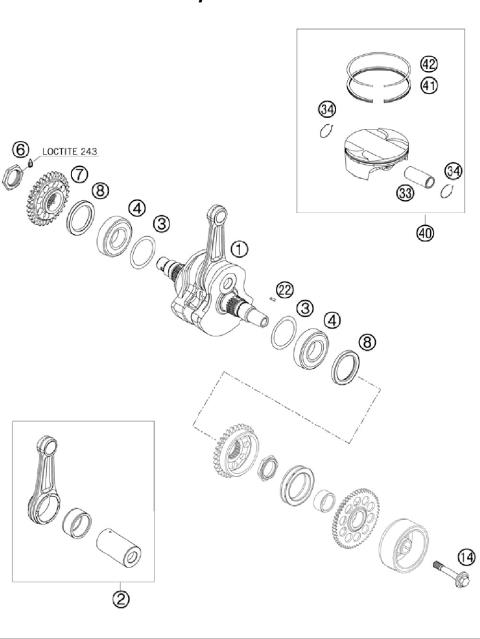 42
41
34
34
33
40
6
LOCTITE 243
7
8
4
3
1
22
3
4
8
2
14