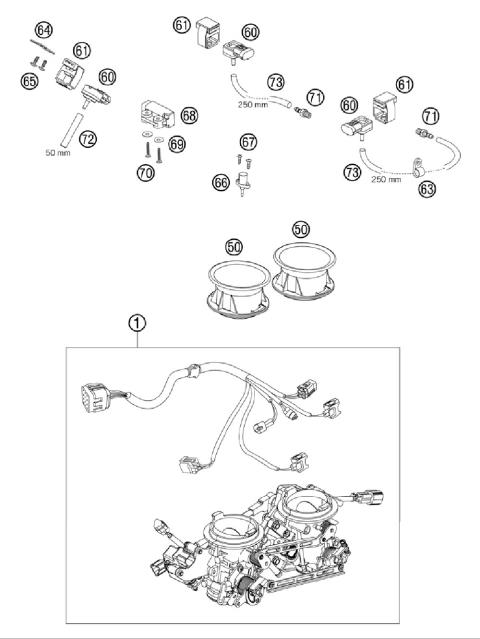 64
61
60
65
72
50 mm
61
60
73
250 mm
71
68
69
70
67
66
61
60
71
73
250 mm
63
50
50
1