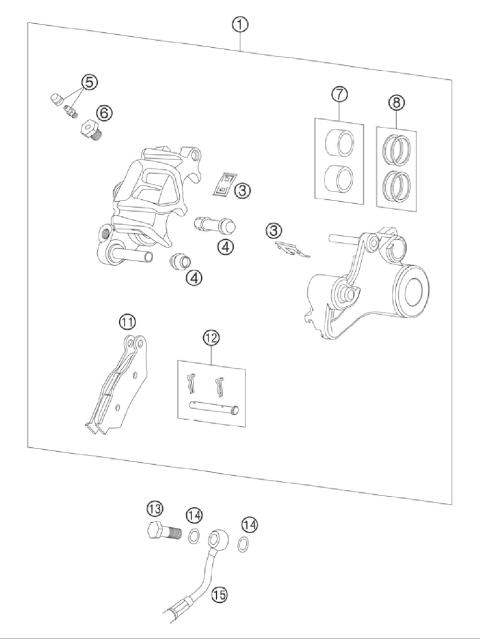 1
5
6
7
8
3
4
3
4
11
12
13
14
14
15