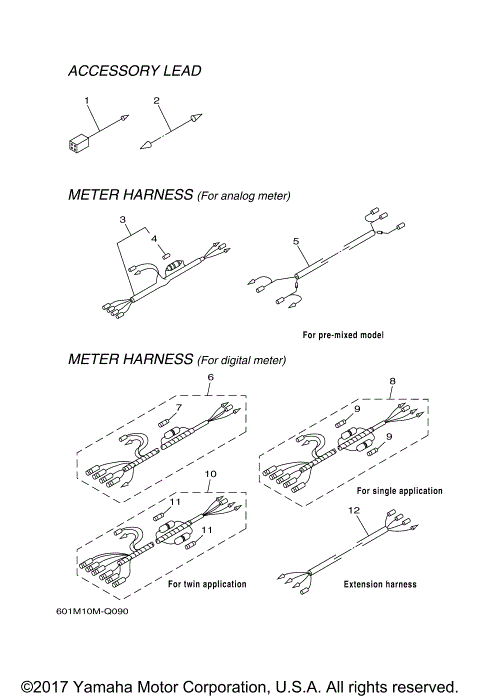 ACCESSORY LEAD

1

2

METER HARNESS (For analog meter)

3

4

5

For pre-mixed model

METER HARNESS (For digital meter)

6

7

8

9

9

For single application

10

11

11

12

For twin application

Extension harness

601M10M-Q090

©2017 Yamaha Motor Corporation, U.S.A. All rights reserved.