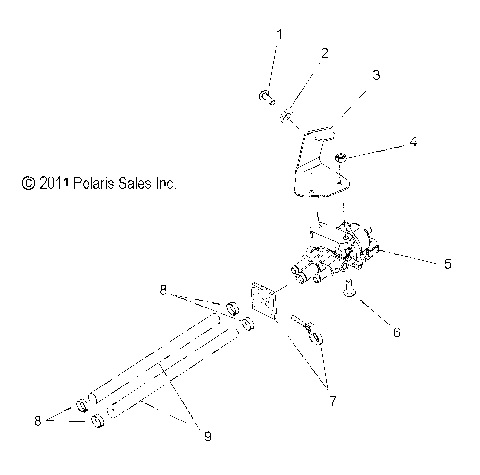 1
2
3
4
© 2011 Polaris Sales Inc.
5
8
6
7
8
9