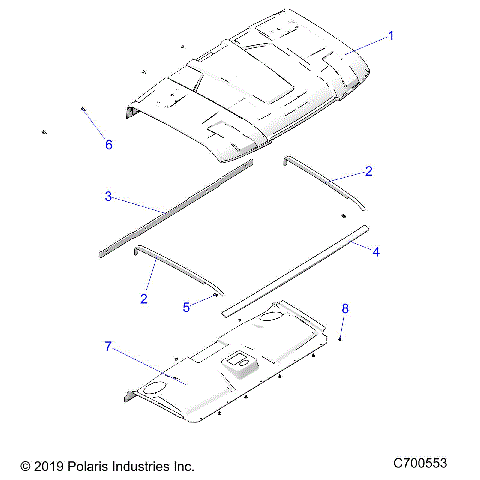 1

6

2

3

4

2

5

8

7

© 2019 Polaris Industries Inc.

C700553