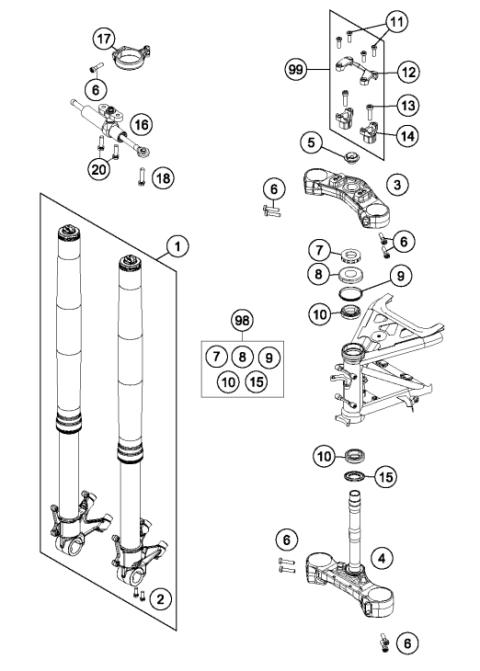 17
6
16
20
18
1
2
11
99
12
13
14
5
3
6
6
7
8
9
10
98
7
8
9
10
15
10
15
6
4
6