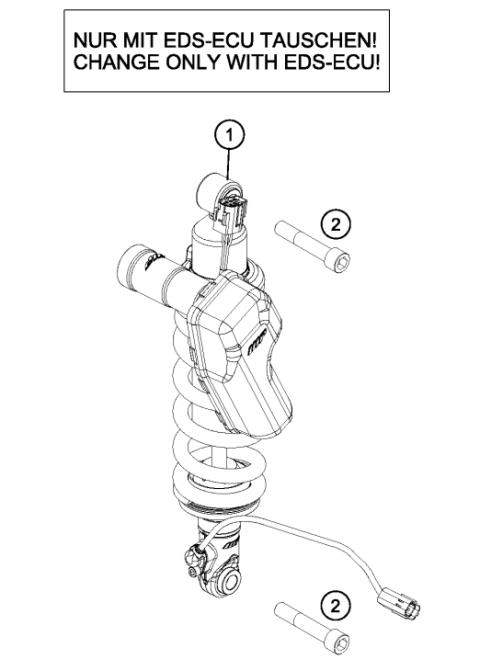 NUR MIT EDS-ECU TAUSCHEN!
CHANGE ONLY WITH EDS-ECU!

1

2

2