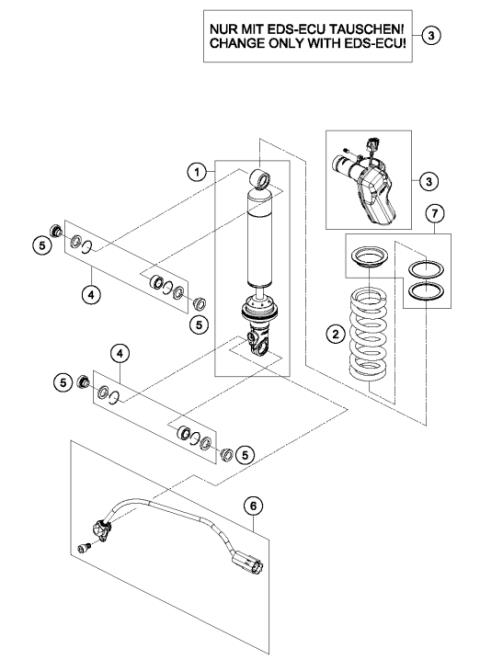 NUR MIT EDS-ECU TAUSCHEN!
CHANGE ONLY WITH EDS-ECU!

3

1

3

7

5

4

5

2

4

5

5

6