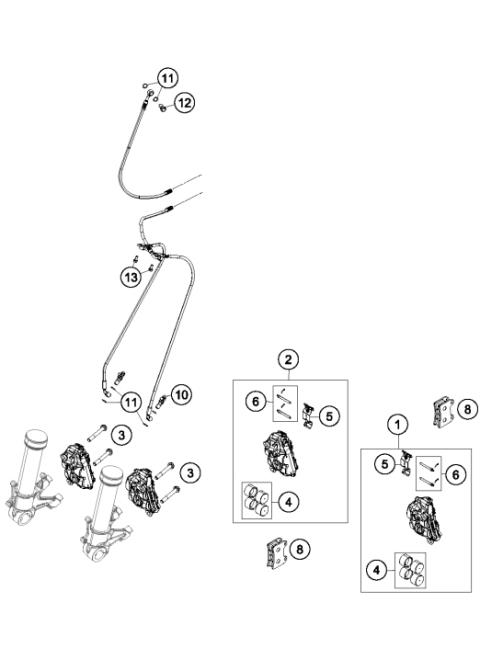 11
12
13
11
10
3
3
2
6
5
4
8
8
1
5
6
4